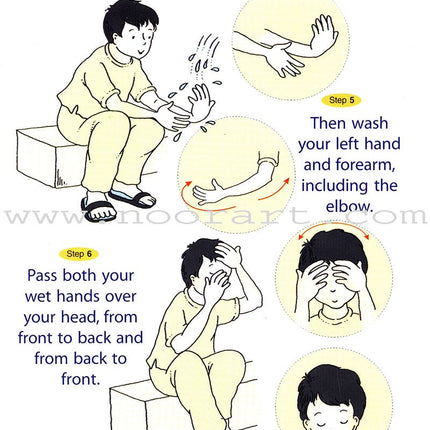 Step 5

Then wash your left hand and forearm, including the elbow.

www.noorart.com

Step 6

Pass both your wet hands over your head, from front to back and from back to front.